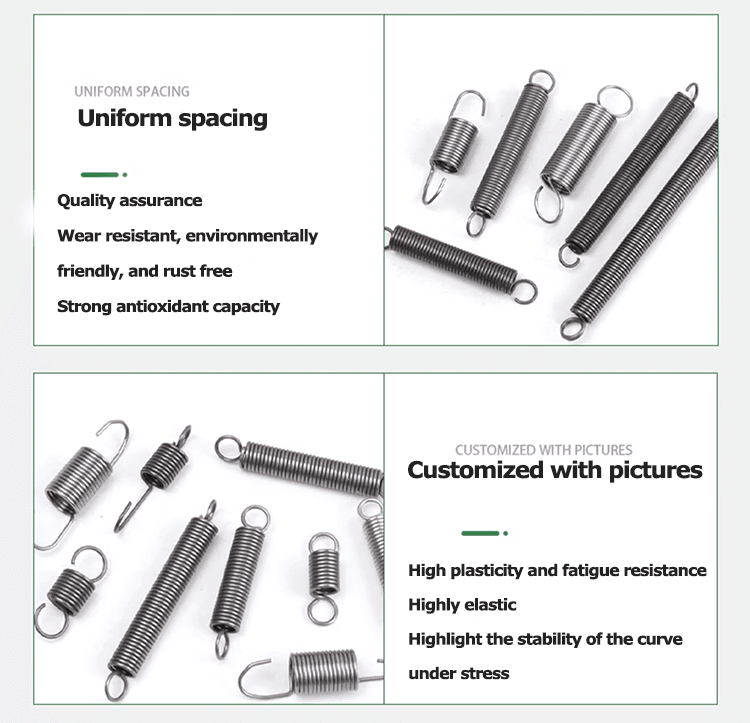 UNIFORM SPACING
Uniform spacing

Quality assurance
Wear resistant, environmentally friendly, and rust free
Strong antioxidant capacity

CUSTOMIZED WITH PICTURES
Customized with pictures

High plasticity and fatigue resistance
Highly elastic
Highlight the stability of the curve under stress