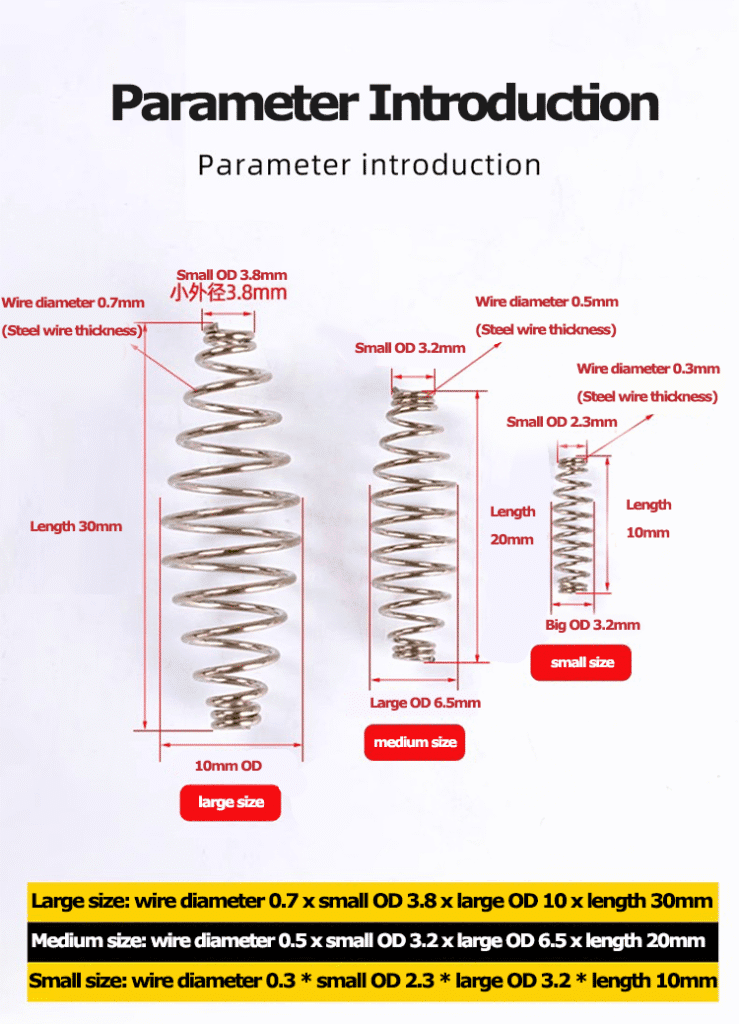 Parameter Introduction

Parameter introduction

Small OD 3.8mm
小外径3.8mm

Wire diameter 0.7mm
(Steel wire thickness)

Length 30mm

10mm OD

large size

Wire diameter 0.5mm
(Steel wire thickness)

Small OD 3.2mm

Length
20mm

Large OD 6.5mm

medium size

Wire diameter 0.3mm
(Steel wire thickness)

Small OD 2.3mm

Length
10mm

Big OD 3.2mm

small size

Large size: wire diameter 0.7 x small OD 3.8 x large OD 10 x length 30mm

Medium size: wire diameter 0.5 x small OD 3.2 x large OD 6.5 x length 20mm

Small size: wire diameter 0.3 * small OD 2.3 * large OD 3.2 * length 10mm