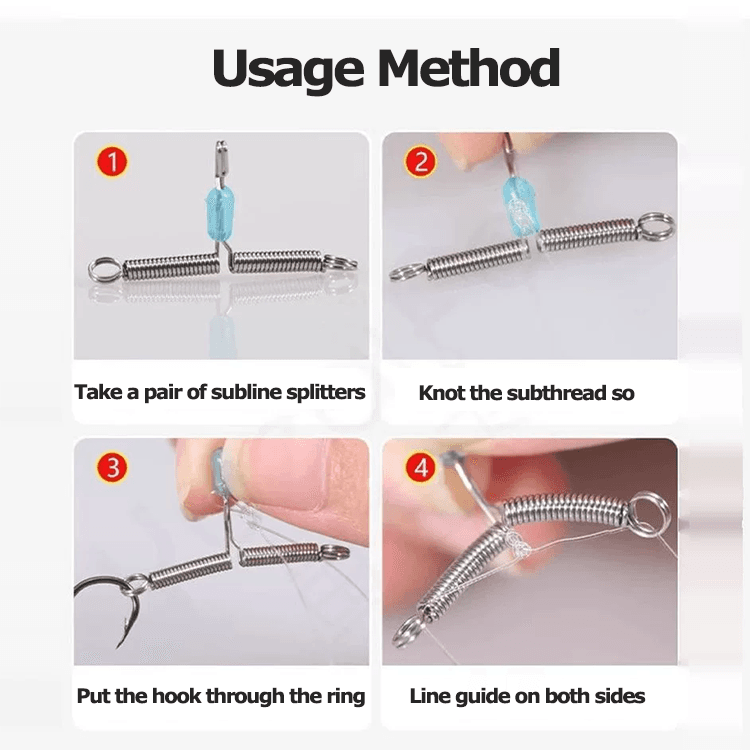 Usage Method

1

Take a pair of subline splitters

2

Knot the subthread so

3

Put the hook through the ring

4

Line guide on both sides