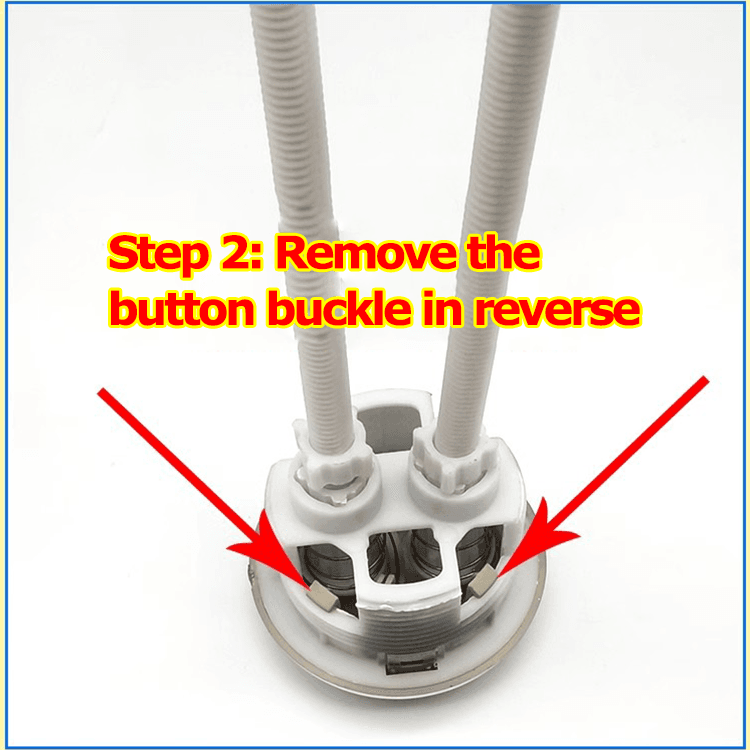 Step 2: Remove the button buckle in reverse