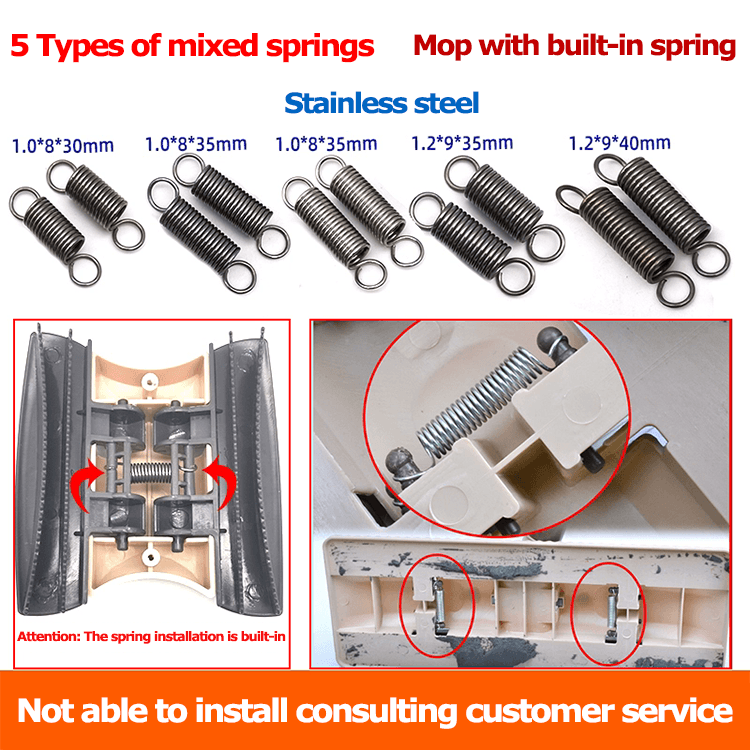 5 Types of mixed springs Mop with built-in spring

Stainless steel

1.0*8*30mm 1.0*8*35mm 1.0*8*35mm 1.2*9*35mm 1.2*9*40mm

Attention: The spring installation is built-in

Not able to install consulting customer service