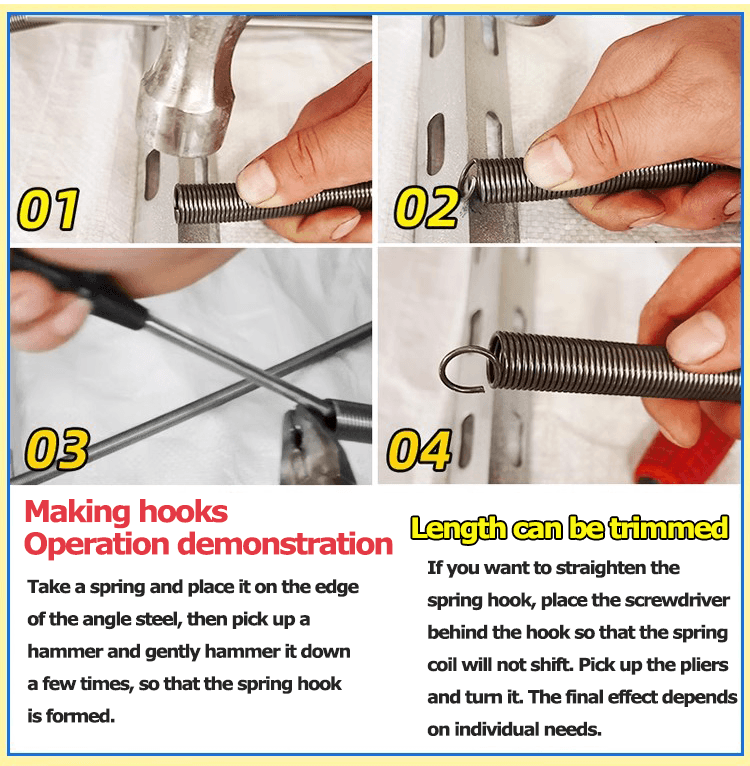 01

02

03

04

Making hooks
Operation demonstration

Take a spring and place it on the edge of the angle steel, then pick up a hammer and gently hammer it down a few times, so that the spring hook is formed.

Length can be trimmed

If you want to straighten the spring hook, place the screwdriver behind the hook so that the spring coil will not shift. Pick up the pliers and turn it. The final effect depends on individual needs.