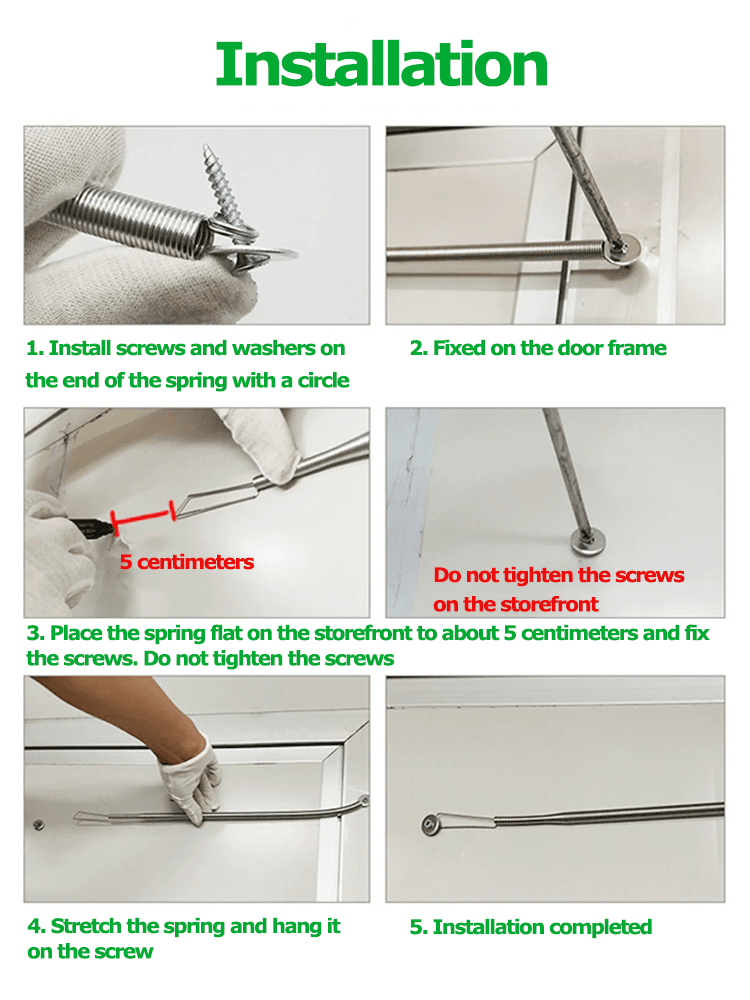 Installation

1. Install screws and washers on the end of the spring with a circle

2. Fixed on the door frame

5 centimeters

Do not tighten the screws on the storefront

3. Place the spring flat on the storefront to about 5 centimeters and fix the screws. Do not tighten the screws

4. Stretch the spring and hang it on the screw

5. Installation completed