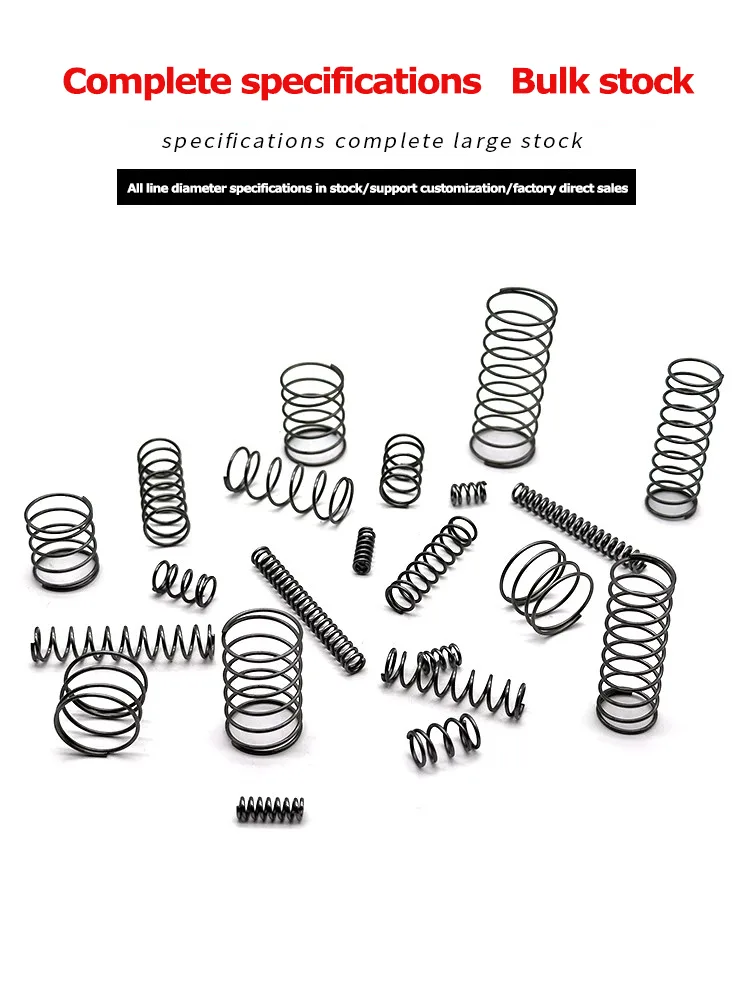 Complete specifications Bulk stock

specifications complete large stock

All line diameter specifications in stock/support customization/factory direct sales