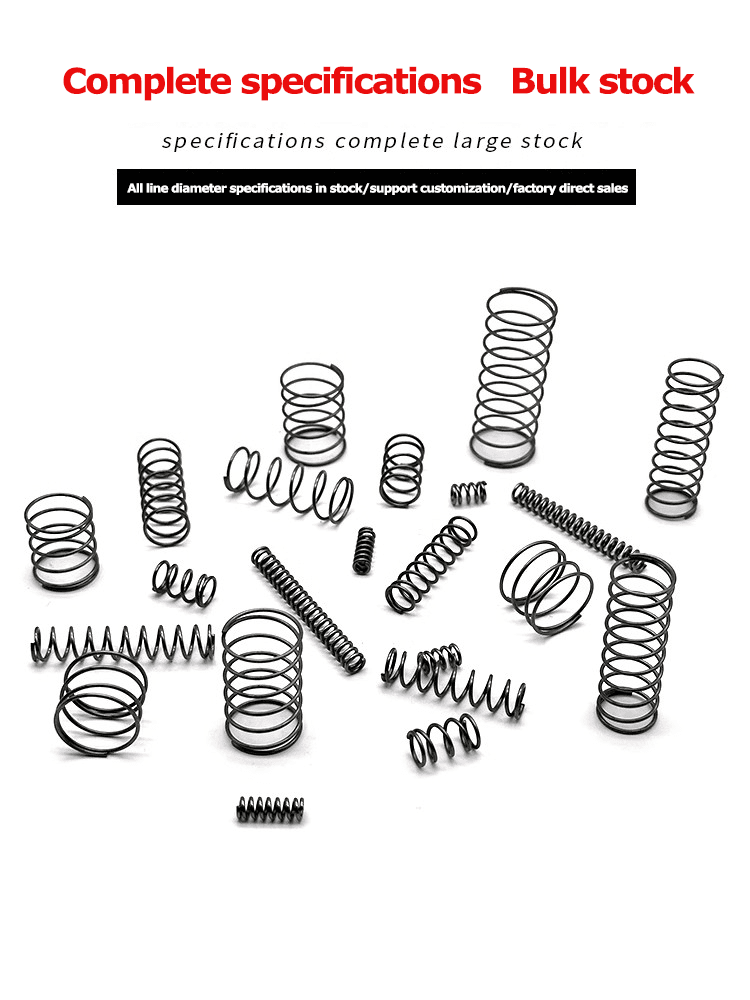 Complete specifications Bulk stock

specifications complete large stock

All line diameter specifications in stock/support customization/factory direct sales