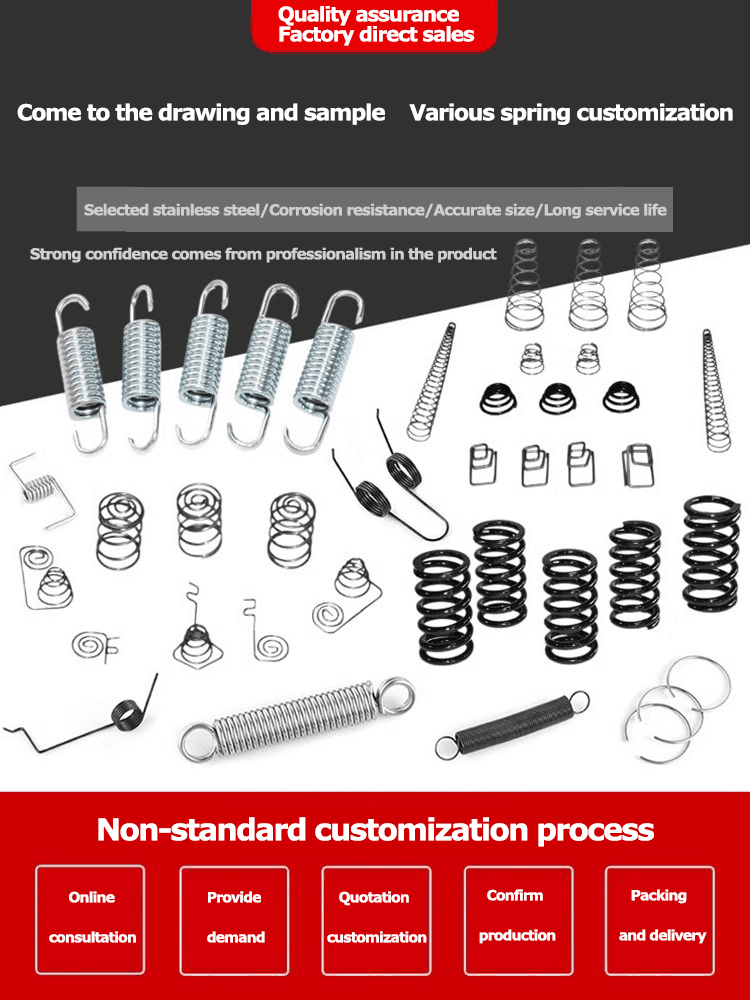 Quality assurance
Factory direct sales

Come to the drawing and sample Various spring customization

Selected stainless steel/Corrosion resistance/Accurate size/Long service life

Strong confidence comes from professionalism in the product

Non-standard customization process

Online consultation

Provide demand

Quotation customization

Confirm production

Packing and delivery