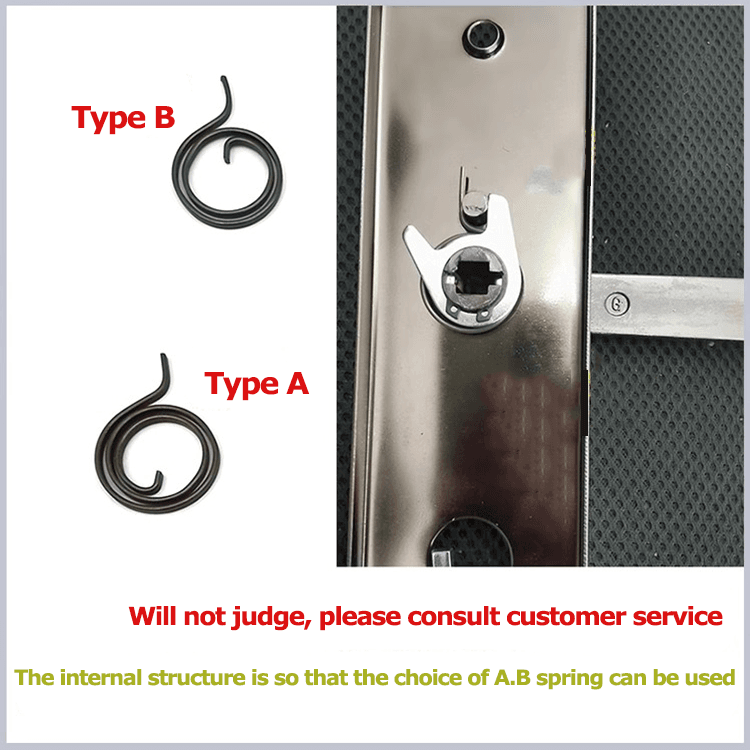 Type B

Type A

Will not judge, please consult customer service

The internal structure is so that the choice of A.B spring can be used