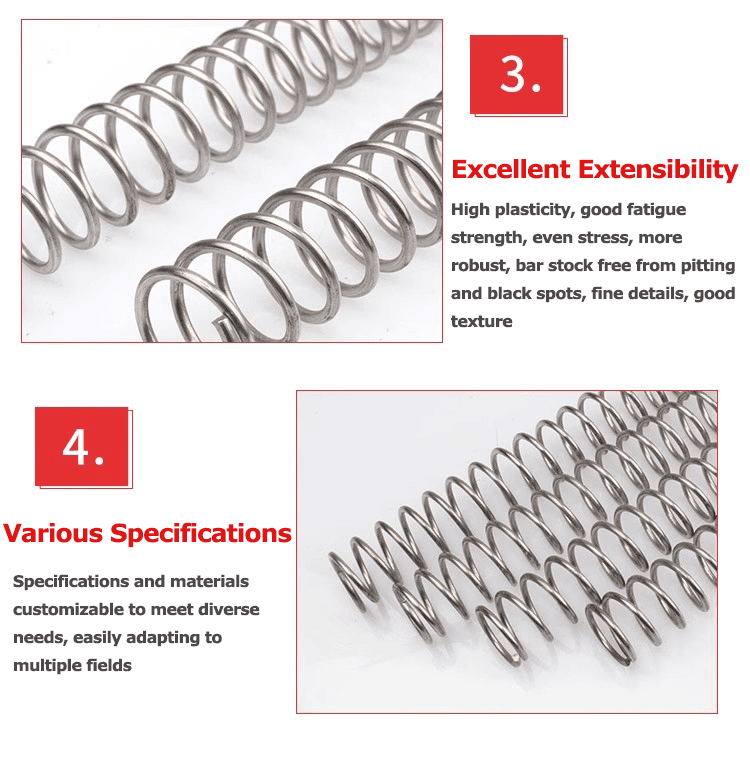 3.

Excellent Extensibility

High plasticity, good fatigue strength, even stress, more robust, bar stock free from pitting and black spots, fine details, good texture

4.

Various Specifications

Specifications and materials customizable to meet diverse needs, easily adapting to multiple fields