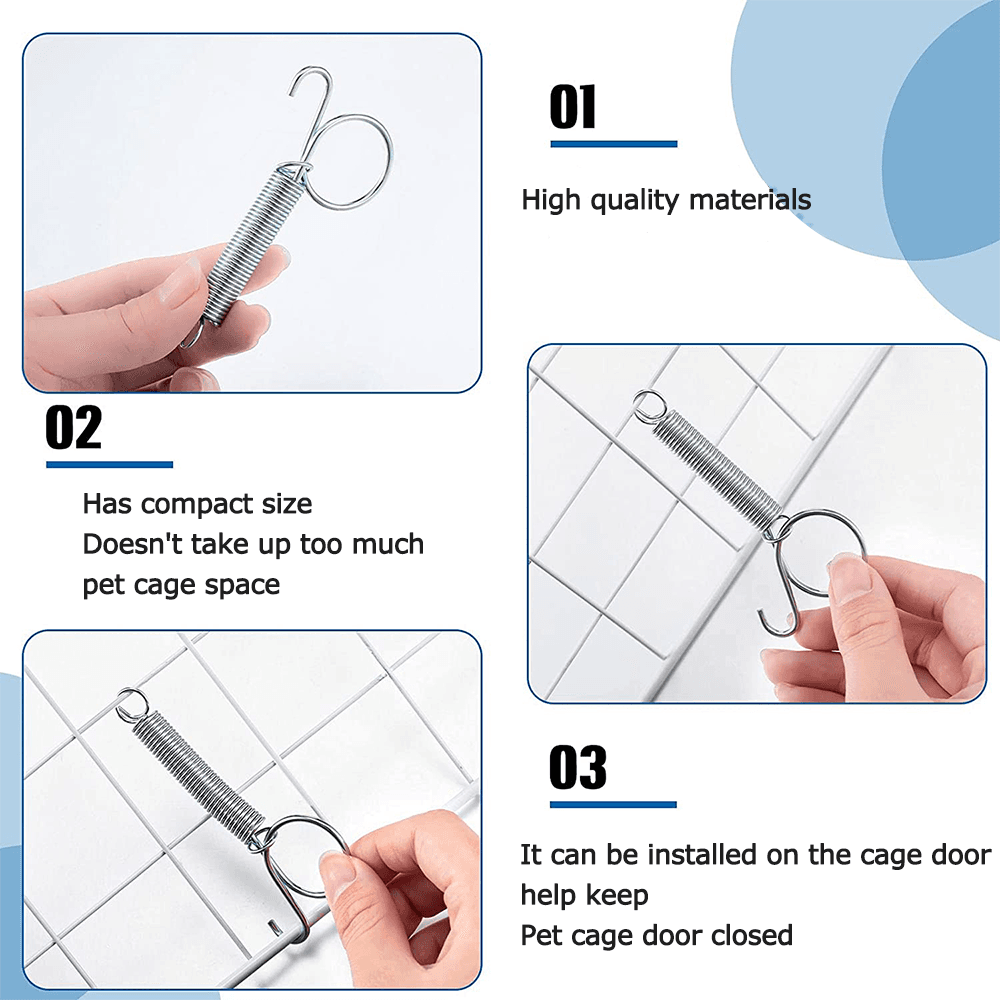 01

High quality materials

02

Has compact size
Doesn't take up too much
pet cage space

03

It can be installed on the cage door
help keep
Pet cage door closed