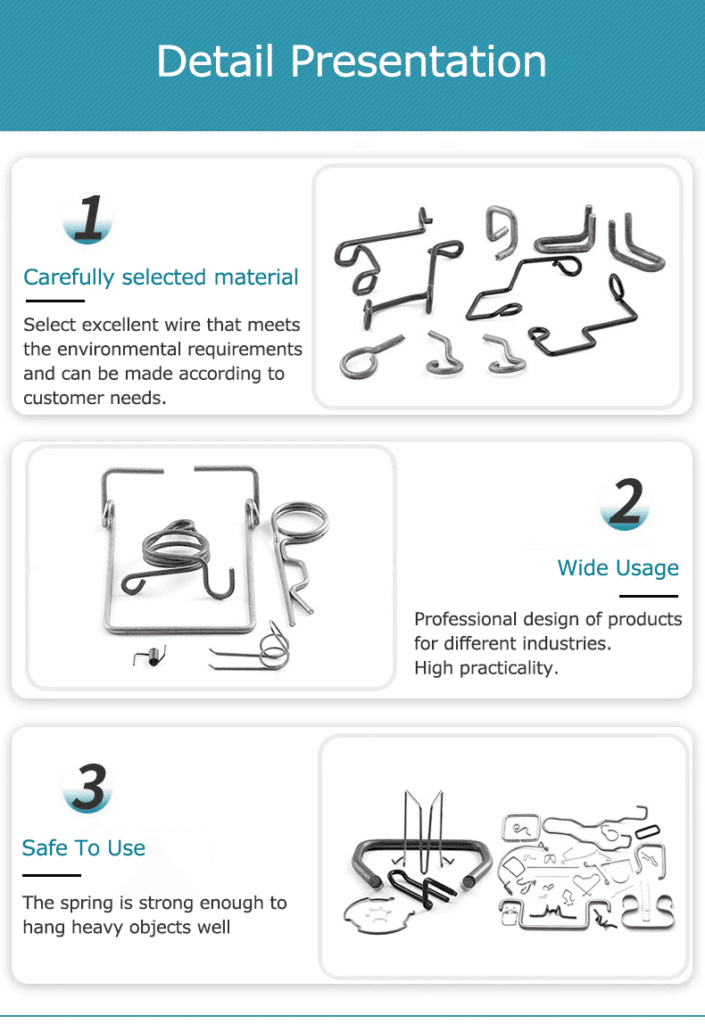 Detail Presentation

1

Carefully selected material

Select excellent wire that meets the environmental requirements and can be made according to customer needs.

2

Wide Usage

Professional design of products for different industries.
High practicality.

3

Safe To Use

The spring is strong enough to hang heavy objects well