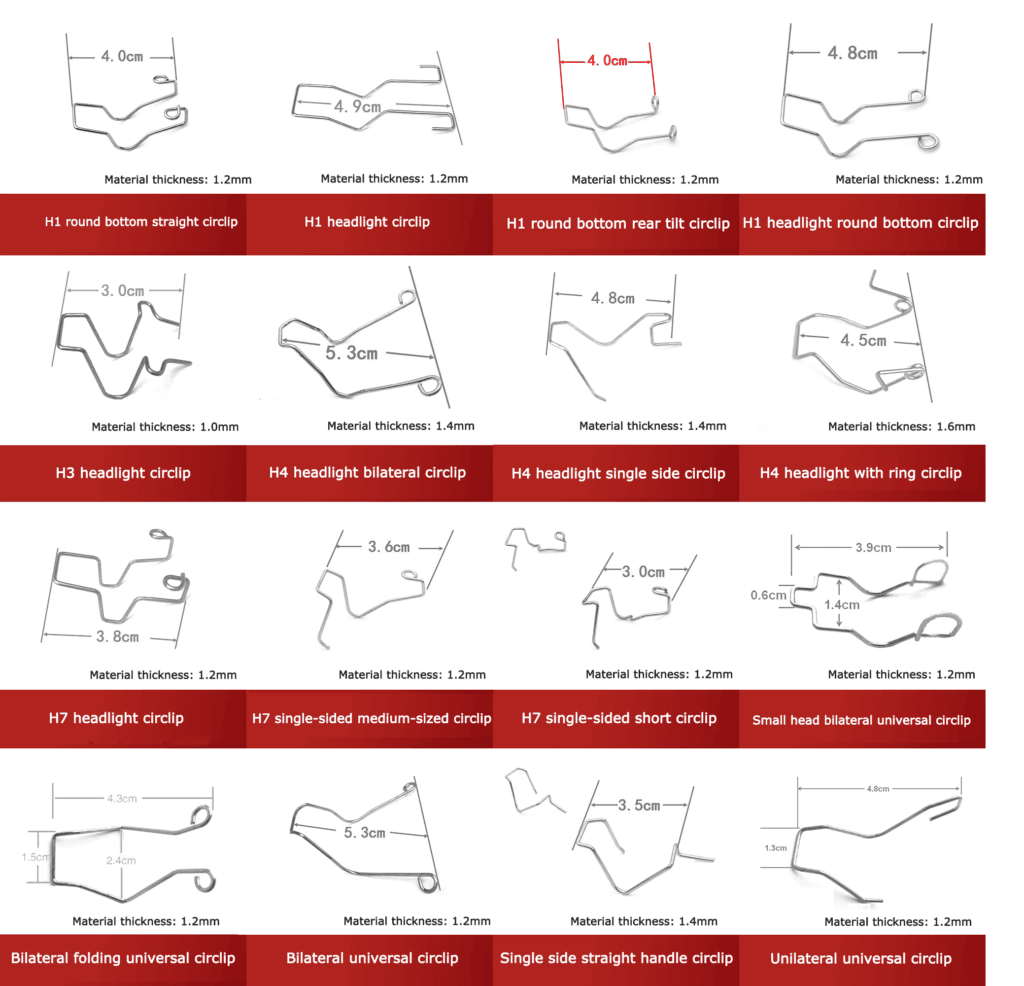 4.0cm
Material thickness: 1.2mm
H1 round bottom straight circlip

4.9cm
Material thickness: 1.2mm
H1 headlight circlip

4.0cm
Material thickness: 1.2mm
H1 round bottom rear tilt circlip

4.8cm
Material thickness: 1.2mm
H1 headlight round bottom circlip

3.0cm
Material thickness: 1.0mm
H3 headlight circlip

5.3cm
Material thickness: 1.4mm
H4 headlight bilateral circlip

4.8cm
Material thickness: 1.4mm
H4 headlight single side circlip

4.5cm
Material thickness: 1.6mm
H4 headlight with ring circlip

3.8cm
Material thickness: 1.2mm
H7 headlight circlip

3.6cm
Material thickness: 1.2mm
H7 single-sided medium-sized circlip

3.0cm
Material thickness: 1.2mm
H7 single-sided short circlip

3.9cm
0.6cm
1.4cm
Material thickness: 1.2mm
Small head bilateral universal circlip

4.3cm
1.5cm
2.4cm
Material thickness: 1.2mm
Bilateral folding universal circlip

5.3cm
Material thickness: 1.2mm
Bilateral universal circlip

3.5cm
Material thickness: 1.4mm
Single side straight handle circlip

4.8cm
1.3cm
Material thickness: 1.2mm
Unilateral universal circlip