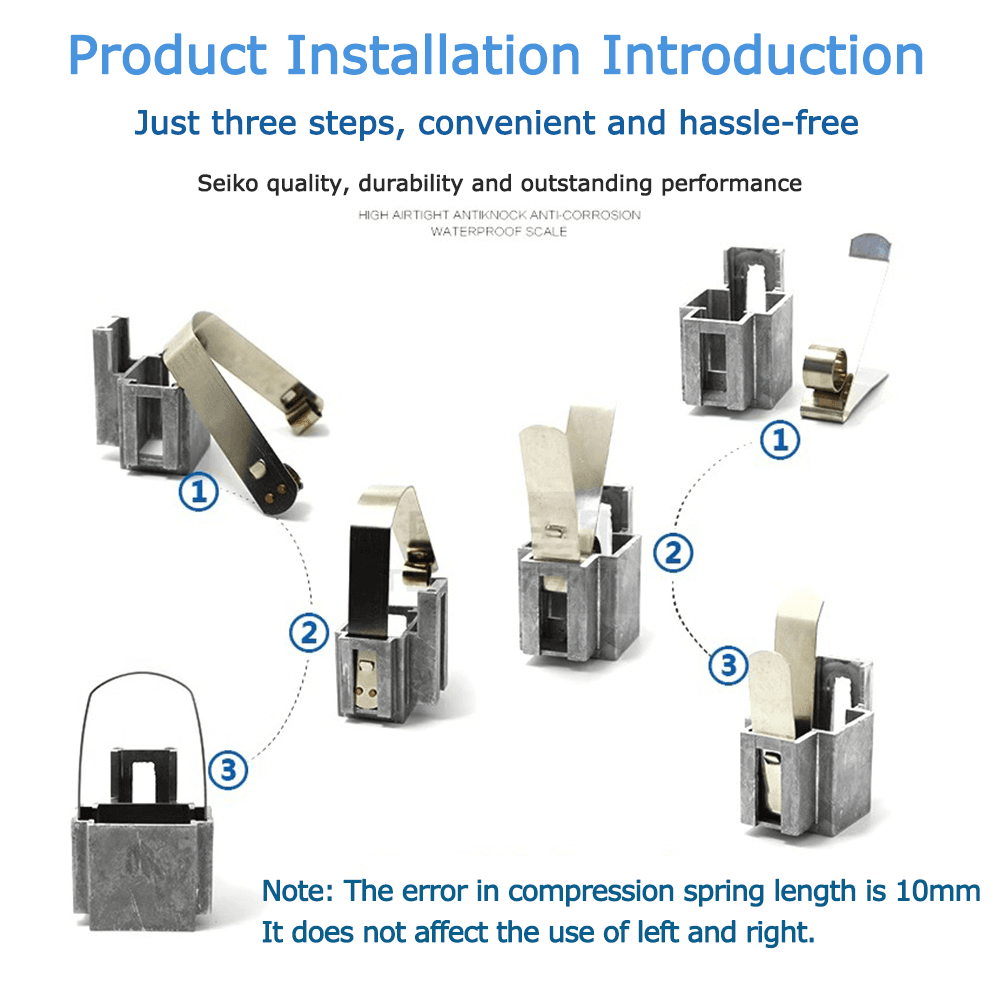 Product Installation Introduction

Just three steps, convenient and hassle-free

Seiko quality, durability and outstanding performance

HIGH AIRTIGHT ANTIKNOCK ANTI-CORROSION WATERPROOF SCALE

①

②

③

①

②

③

Note: The error in compression spring length is 10mm
It does not affect the use of left and right.