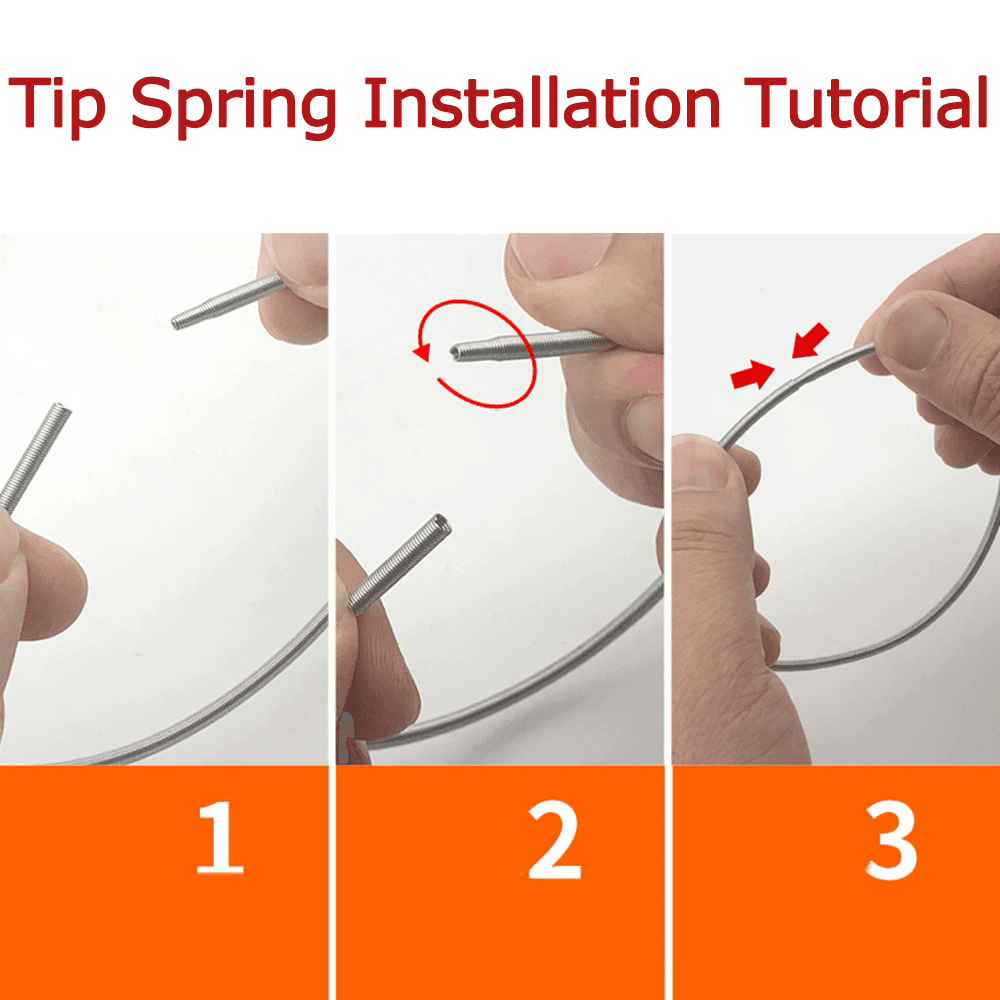 Tip Spring Installation Tutorial

1

2

3