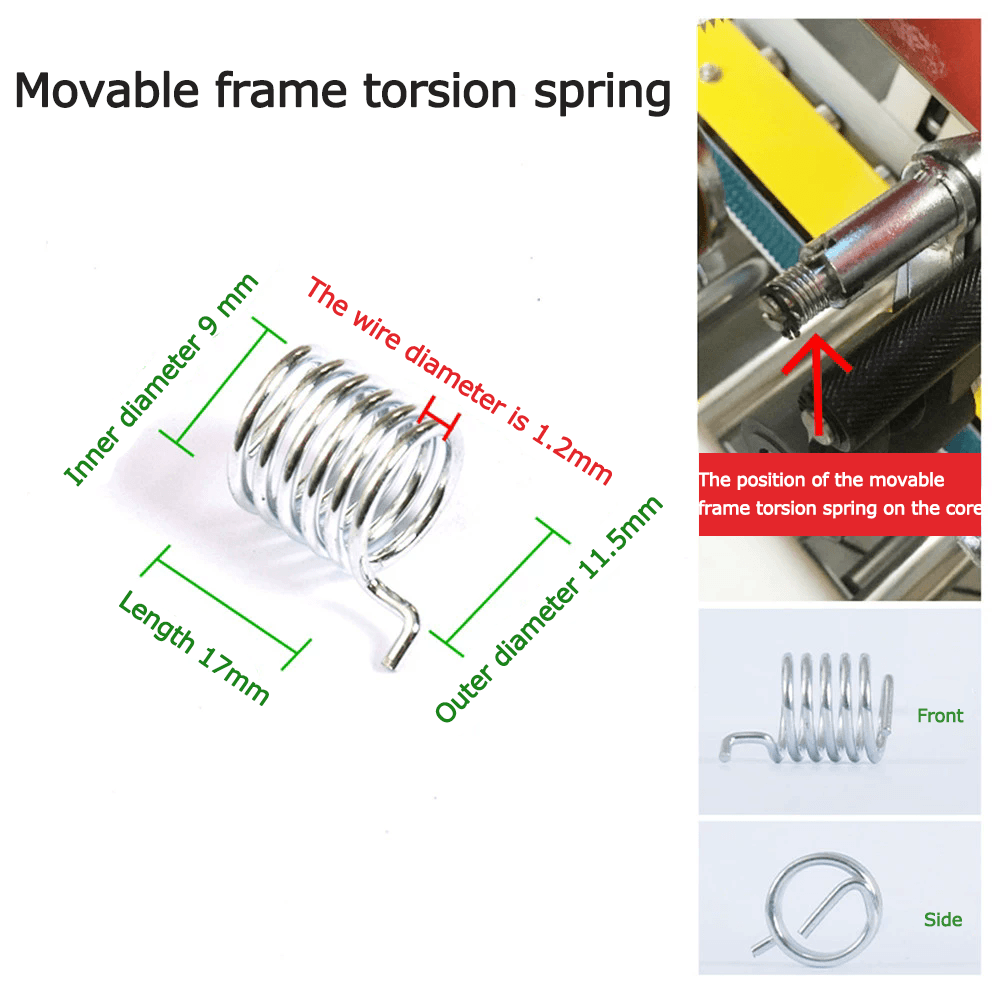 Movable frame torsion spring

Inner diameter 9 mm

The wire diameter is 1.2mm

Length 17mm

Outer diameter 11.5mm

The position of the movable frame torsion spring on the core

Front

Side