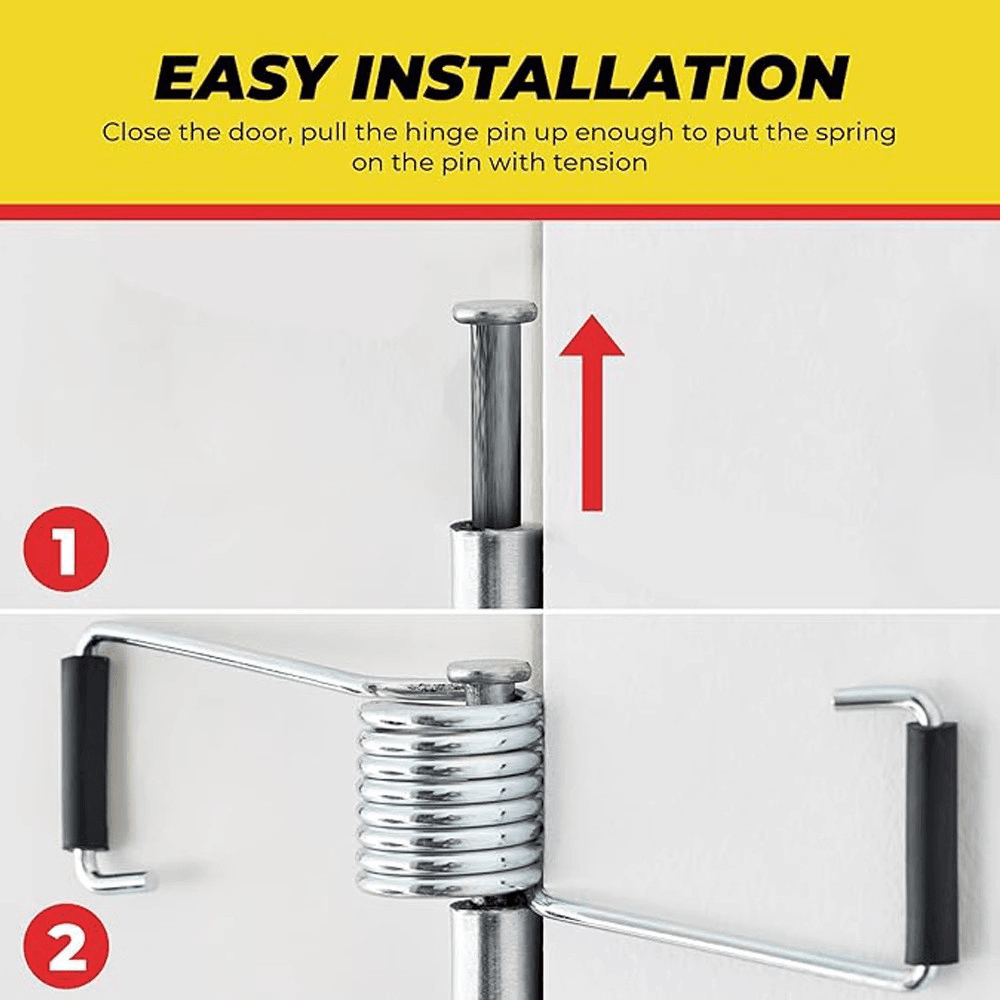 EASY INSTALLATION

Close the door, pull the hinge pin up enough to put the spring on the pin with tension

1

2