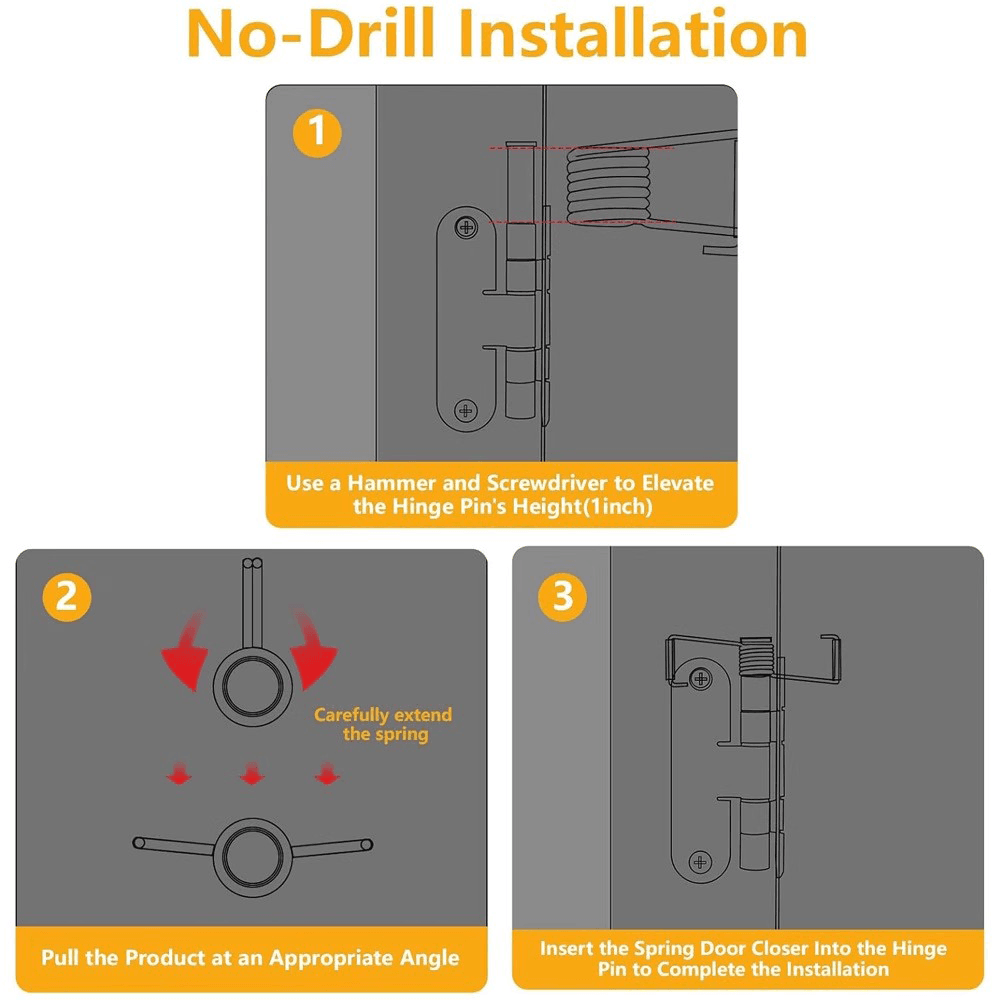 No-Drill Installation

1

Use a Hammer and Screwdriver to Elevate the Hinge Pin's Height(1inch)

2

Carefully extend the spring

Pull the Product at an Appropriate Angle

3

Insert the Spring Door Closer Into the Hinge Pin to Complete the Installation